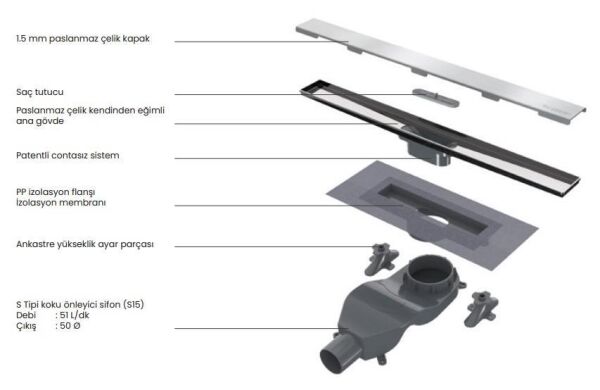 1.5 mm paslanmaz çelik kapak

Saç tutucu

Paslanmaz çelik kendinden eğimli ana gövde

Patentli contasız sistem

PP izolasyon flanşı
İzolasyon membranı

Ankastre yükseklik ayar parçası

S Tipi koku önleyici sifon (S15)
Debi : 51 L/dk
Çıkış : 50 Ø