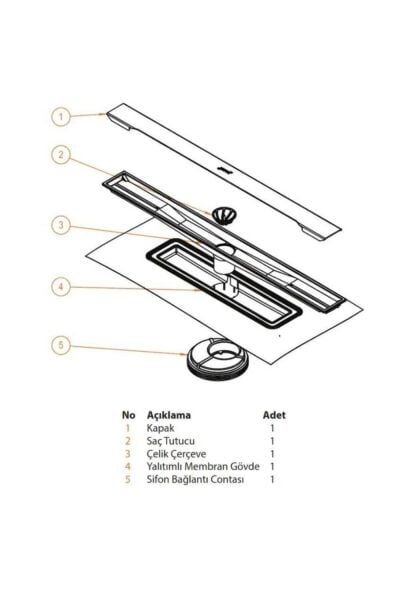 1

2

3

4

5

| No | Açıklama | Adet |
|---|---|---|
| 1 | Kapak | 1 |
| 2 | Saç Tutucu | 1 |
| 3 | Çelik Çerçeve | 1 |
| 4 | Yalıtımlı Membran Gövde | 1 |
| 5 | Sifon Bağlantı Contası | 1 |